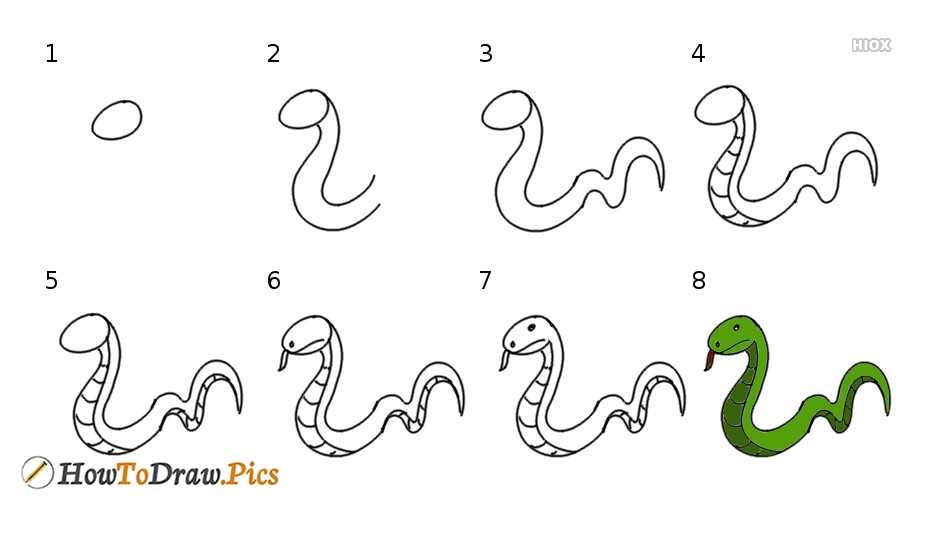 1 2 3 4

HIOX

5 6 7 8

HowToDraw.Pics